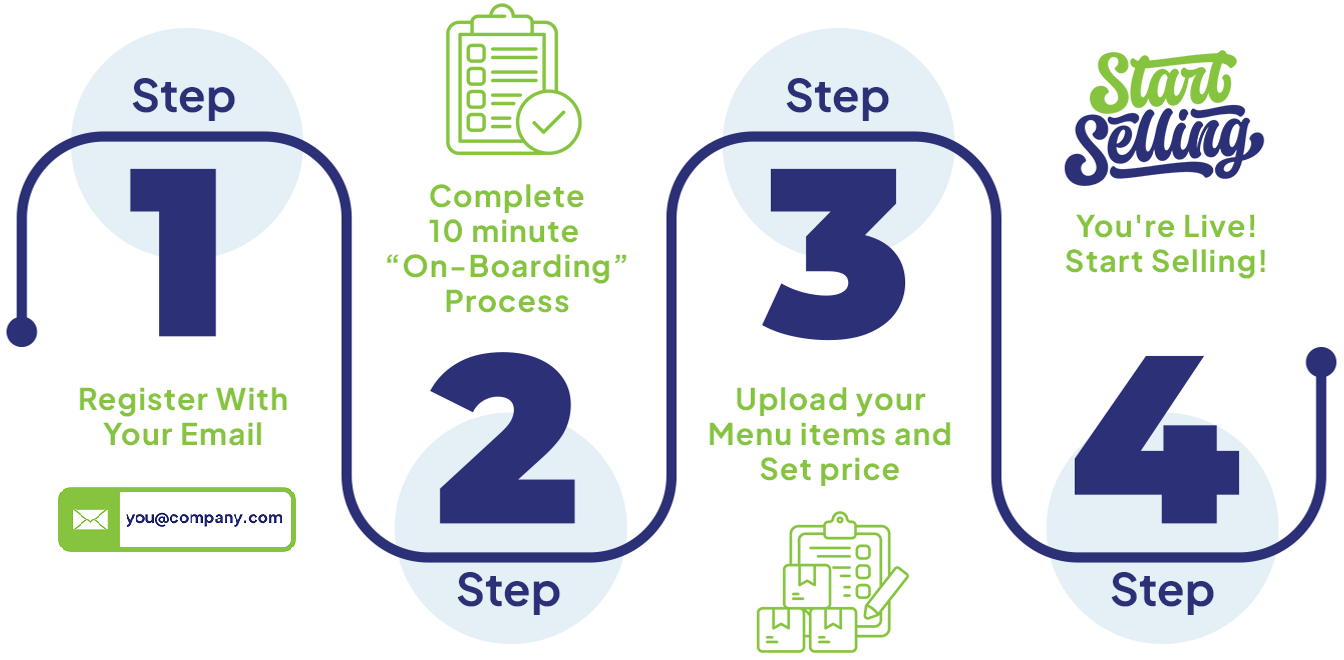 Step
1
Register With Your Email
you@company.com

Complete 10 minute “On-Boarding” Process
2
Step

Step
3
Upload your Menu items and Set price

Start Selling
You're Live! Start Selling!
4
Step